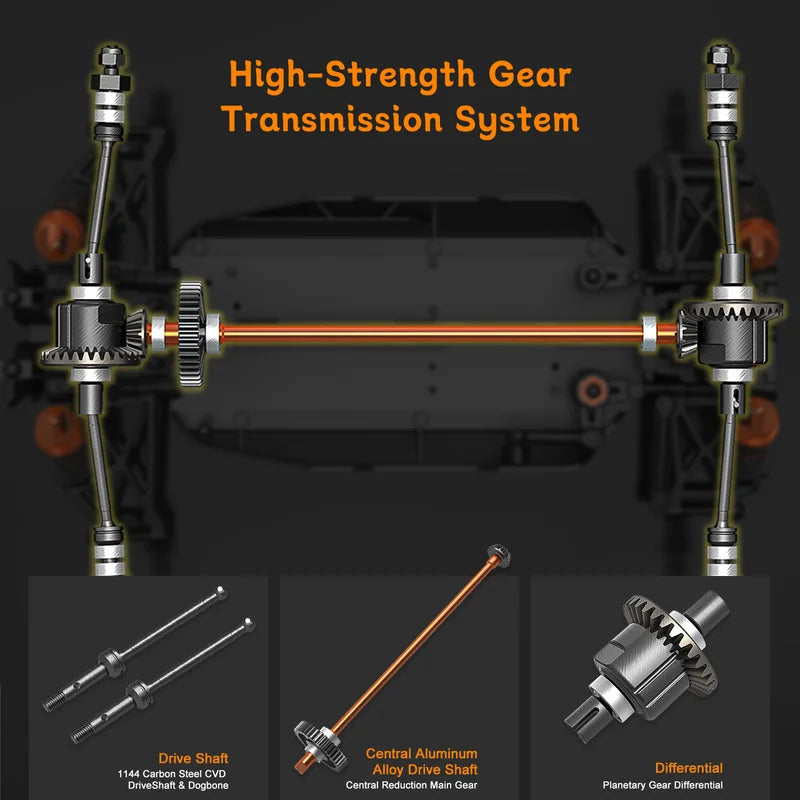 High-Strength Gear
Transmission System

Drive Shaft
1144 Carbon Steel CVD
DriveShaft & Dogbone

Central Aluminum
Alloy Drive Shaft
Central Reduction Main Gear

Differential
Planetary Gear Differential