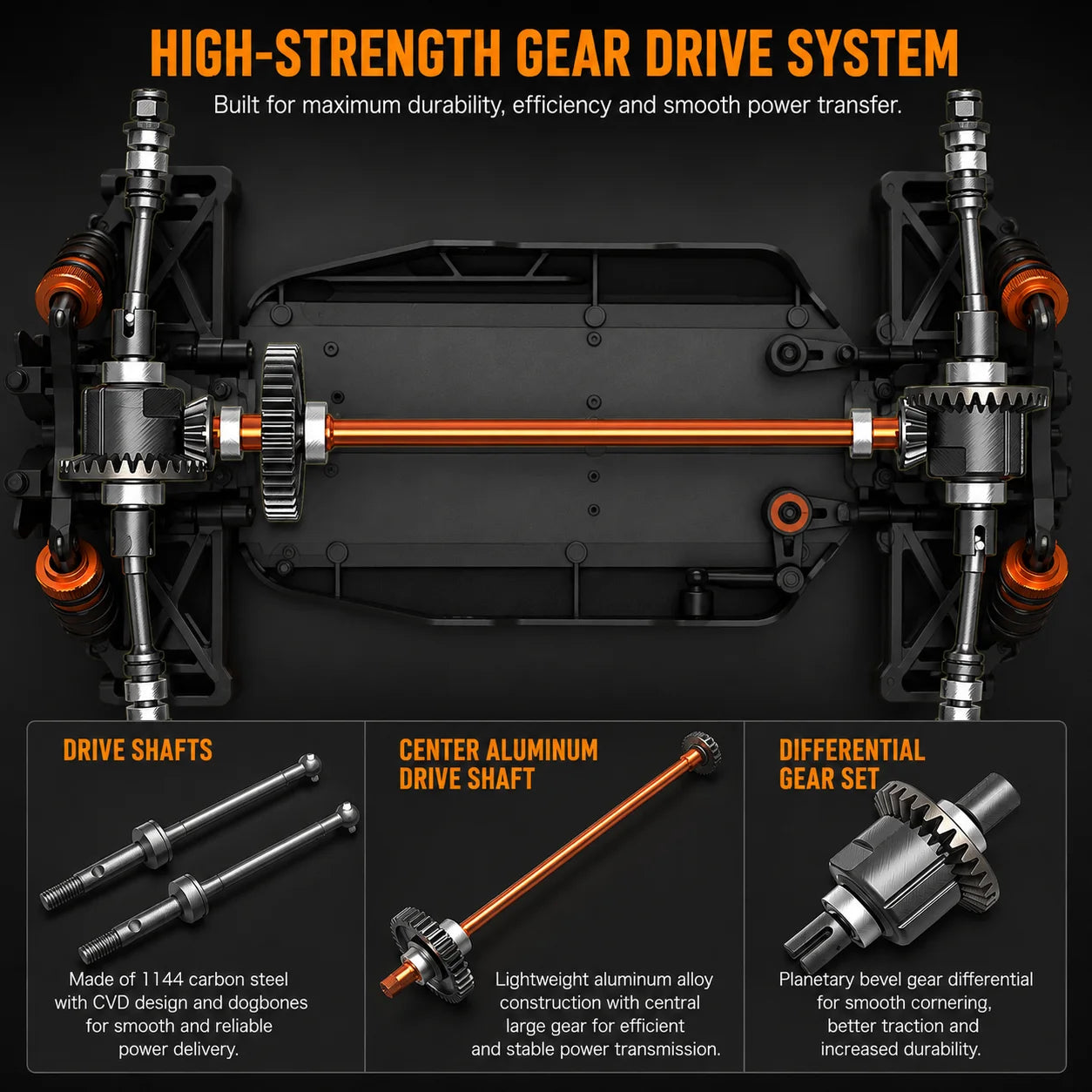 HIGH-STRENGTH GEAR DRIVE SYSTEM

Built for maximum durability, efficiency and smooth power transfer.

DRIVE SHAFTS

Made of 1144 carbon steel with CVD design and dogbones for smooth and reliable power delivery.

CENTER ALUMINUM DRIVE SHAFT

Lightweight aluminum alloy construction with central large gear for efficient and stable power transmission.

DIFFERENTIAL GEAR SET

Planetary bevel gear differential for smooth cornering, better traction and increased durability.