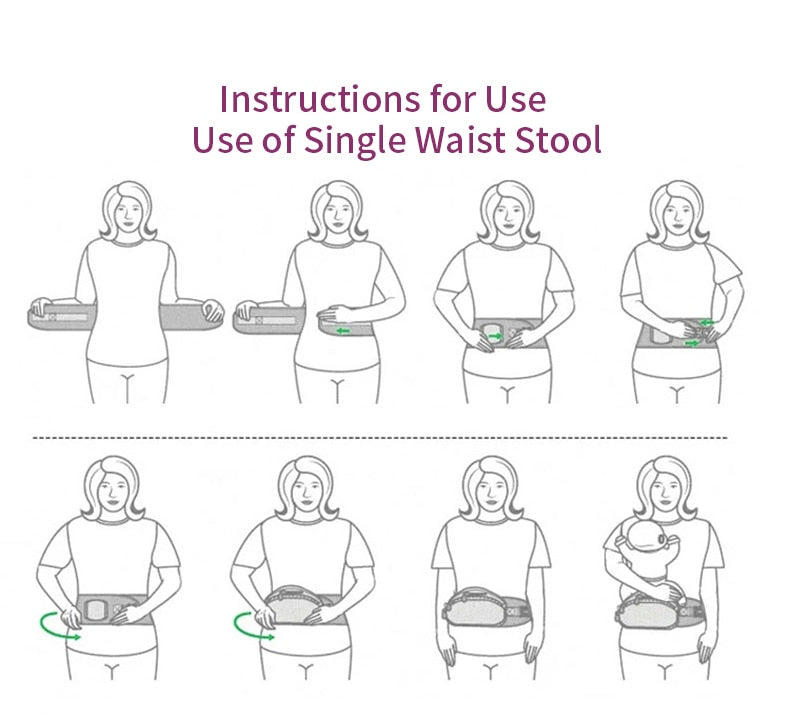 Instructions for Use
Use of Single Waist Stool