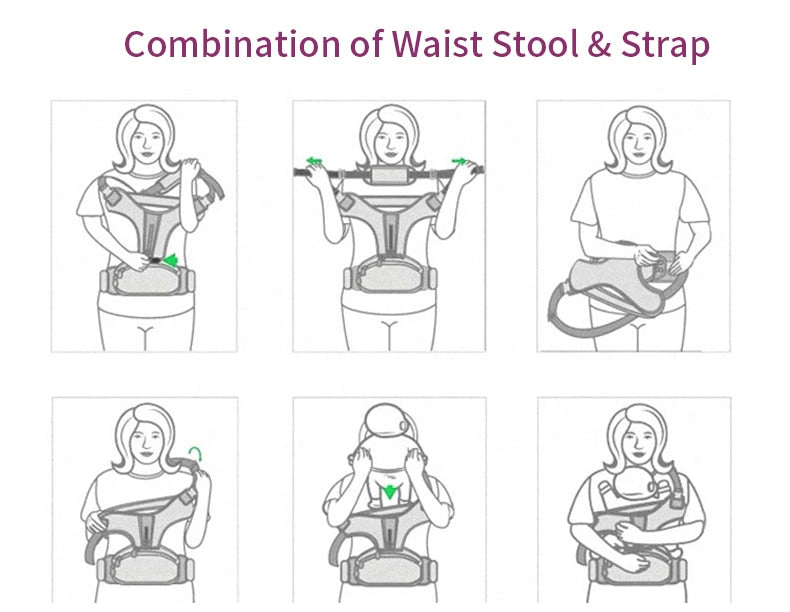 Combination of Waist Stool & Strap